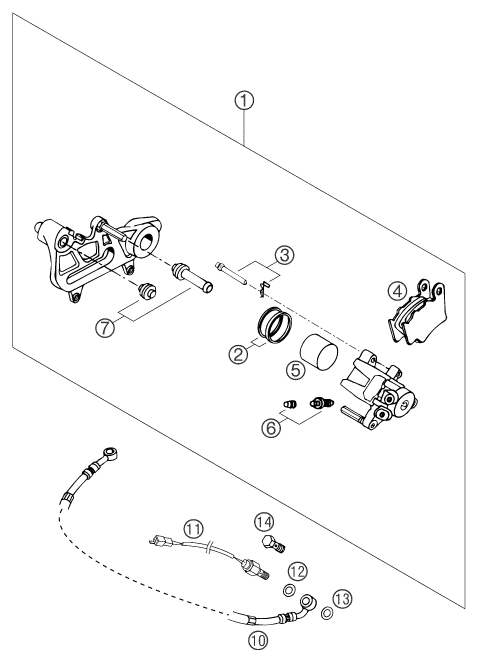 1
3
4
7
2
5
6
11
14
12
13
10