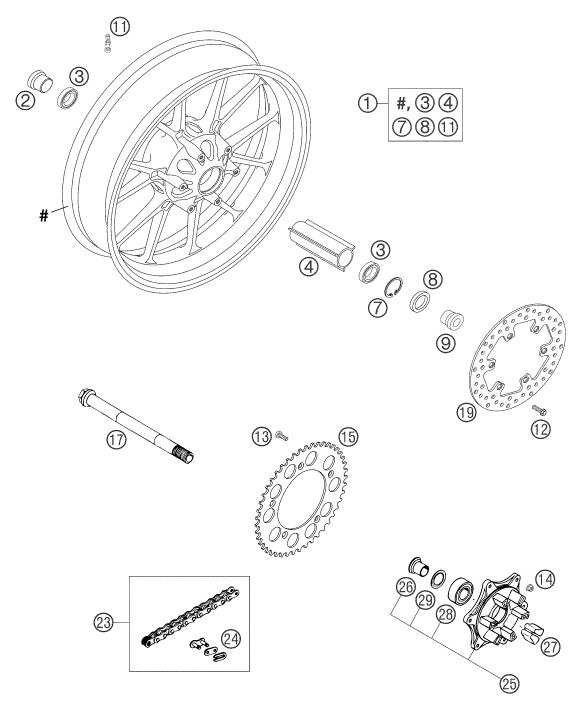 11
2
3
1
#, 3 4
7 8 11
#
4
3
7
8
9
19
12
17
13
15
23
24
14
26
29
28
27
25