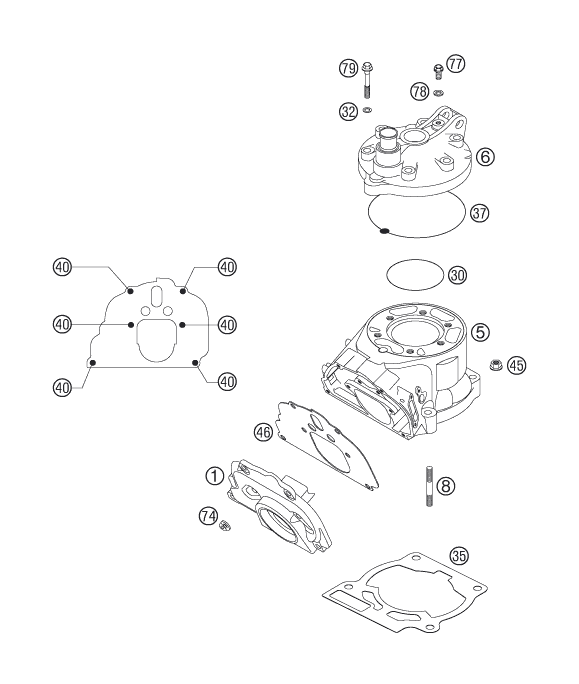 79
77
78
32
6
37
40
40
30
40
40
5
45
40
40
46
1
8
74
35