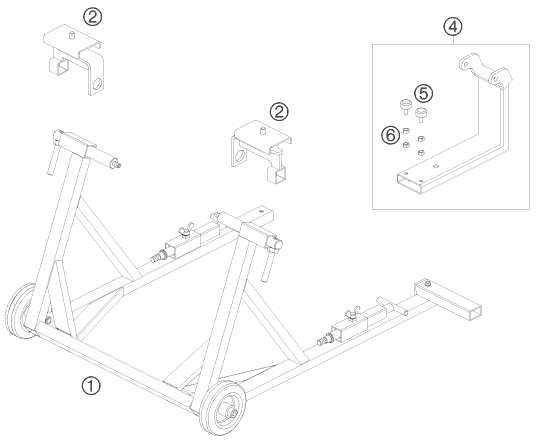 2
4
5
2
6
1