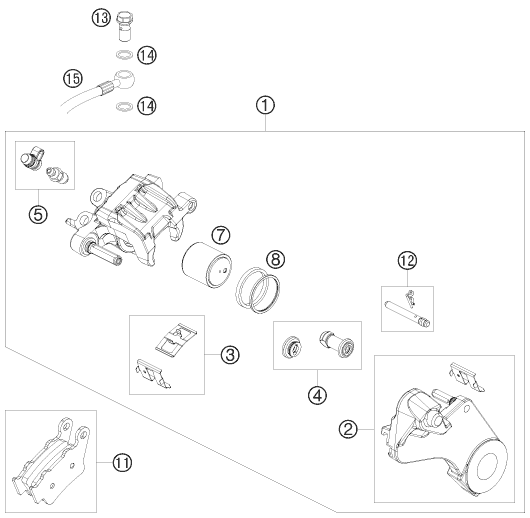 13
14
15
14
1
5
7
8
12
3
4
2
11