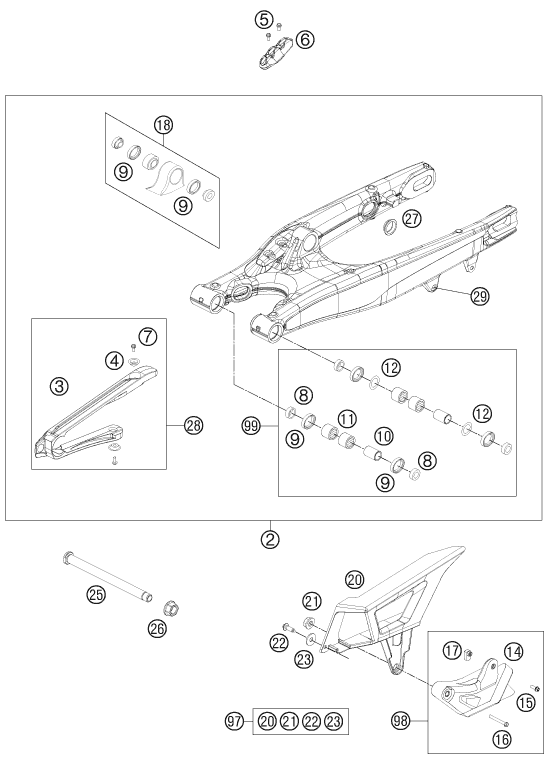 5
6
18
9
9
27
29
7
4
3
28
12
8
11
12
99
9
10
8
9
2
25
26
20
21
22
23
17
14
15
16
97
20
21
22
23
98