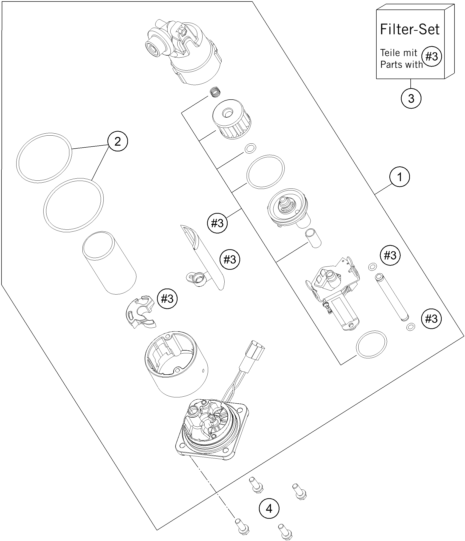 Filter-Set

Teile mit #3
Parts with

3

2

1

#3

#3

#3

#3

#3

4