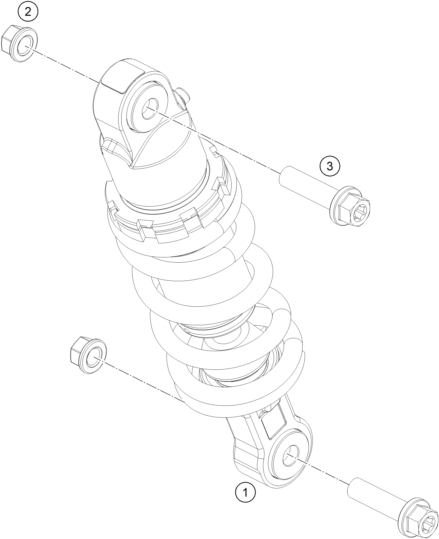 2
3
1