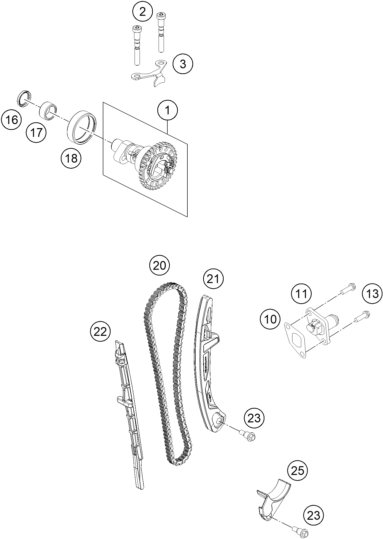 2
3
1
16
17
18
20
21
11
13
10
22
23
25
23