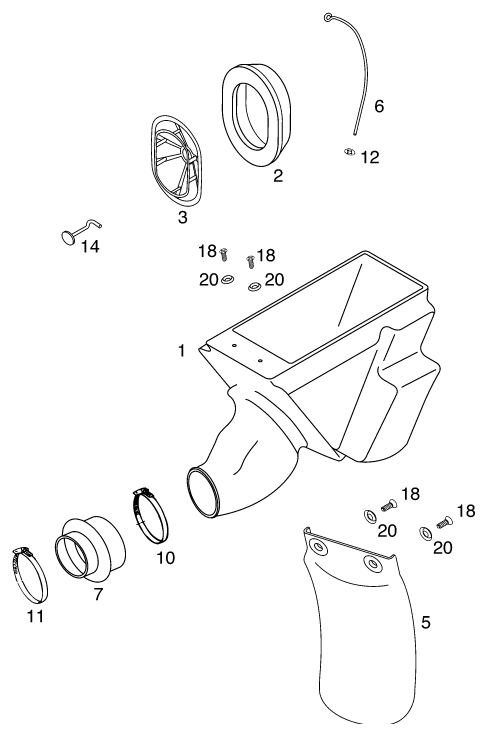 6
12
2
3
14
18
18
20
20
1
18
18
20
20
10
7
11
5